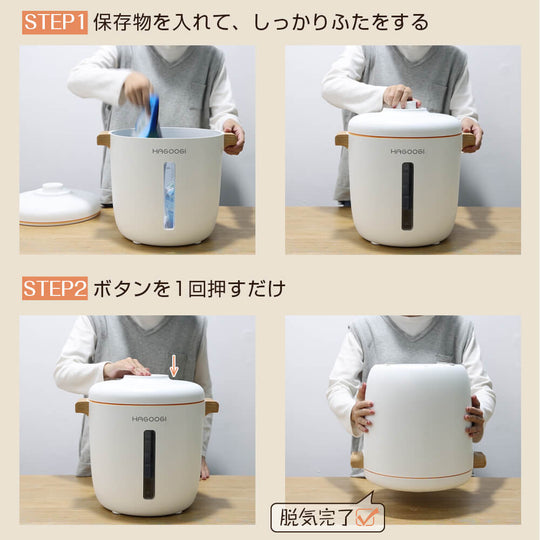 STEP1 保存物を入れて、しっかりふたをする

HAGOOGI

HAGOOGI

STEP2 ボタンを1回押すだけ

HAGOOGI

脱気完了