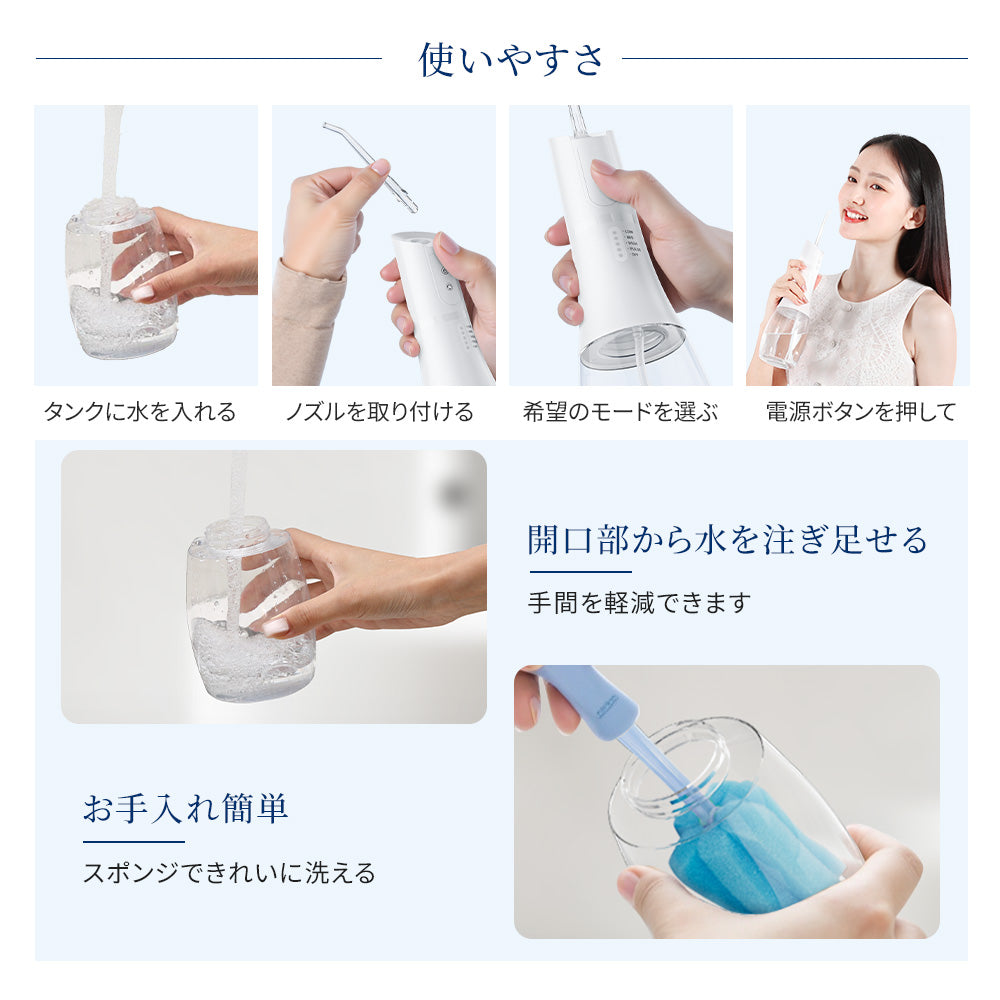 使いやすさ

タンクに水を入れる

ノズルを取り付ける

希望のモードを選ぶ

電源ボタンを押して

開口部から水を注ぎ足せる

手間を軽減できます

お手入れ簡単

スポンジできれいに洗える