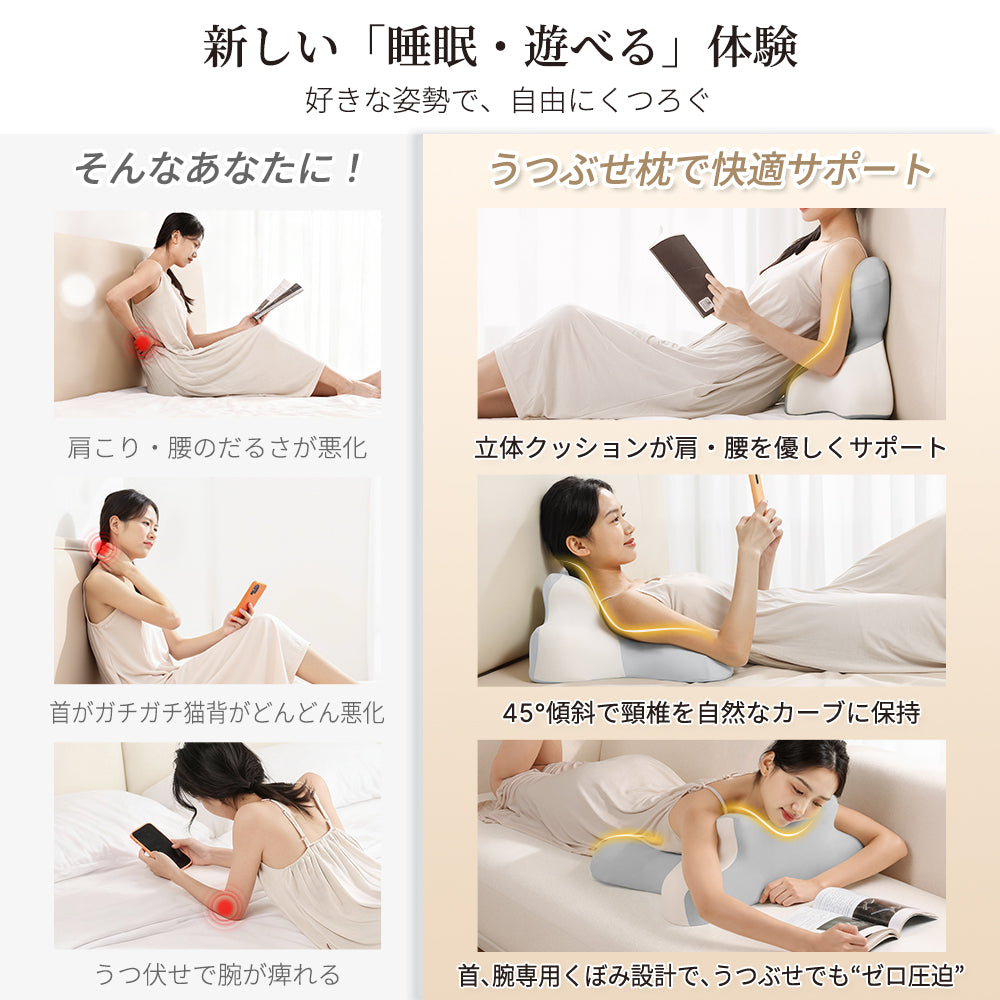 新しい「睡眠・遊べる」体験
好きな姿勢で、自由にくつろぐ

そんなあなたに！

肩こり・腰のだるさが悪化

首がガチガチ猫背がどんどん悪化

うつ伏せで腕が痺れる

うつぶせ枕で快適サポート

立体クッションが肩・腰を優しくサポート

45°傾斜で頸椎を自然なカーブに保持

首、腕専用くぼみ設計で、うつぶせでも“ゼロ圧迫”